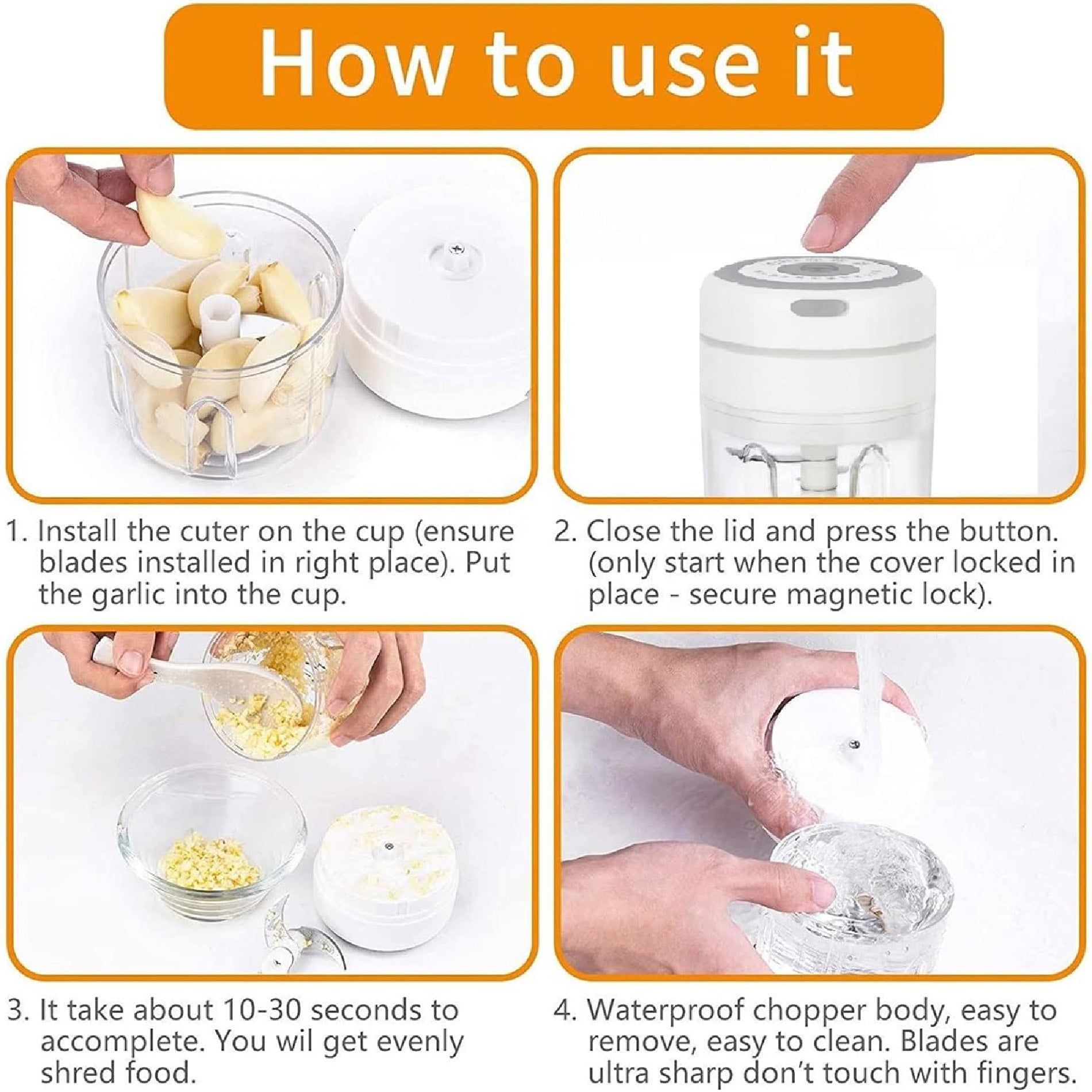 How to use it

1. Install the cuter on the cup (ensure blades installed in right place). Put the garlic into the cup.

2. Close the lid and press the button. (only start when the cover locked in place - secure magnetic lock).

3. It take about 10-30 seconds to accomplete. You wil get evenly shred food.

4. Waterproof chopper body, easy to remove, easy to clean. Blades are ultra sharp don't touch with fingers.