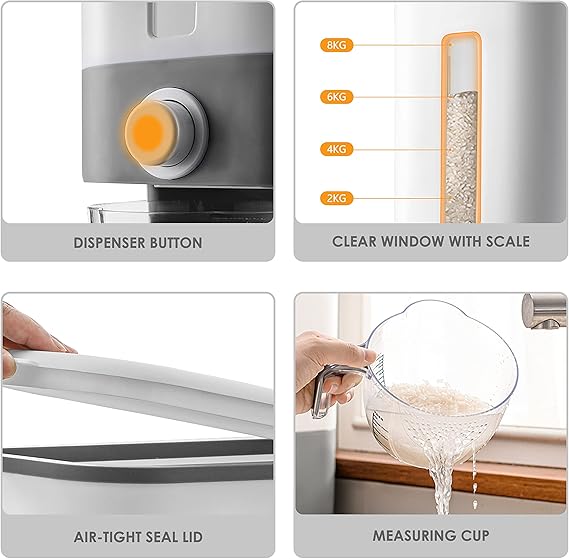 DISPENSER BUTTON

8KG
6KG
4KG
2KG

CLEAR WINDOW WITH SCALE

AIR-TIGHT SEAL LID

MEASURING CUP